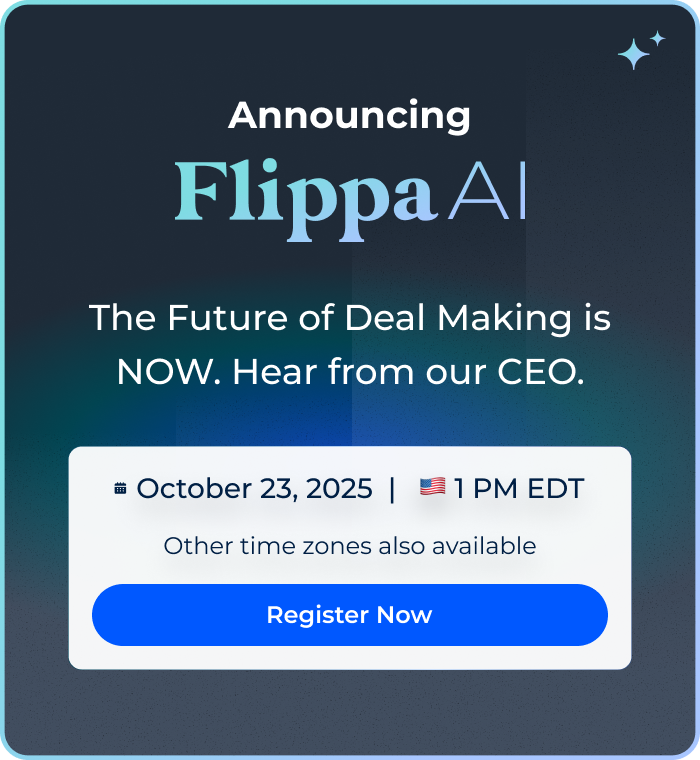 Announcing

Flippa AI

The Future of Deal Making is NOW. Hear from our CEO.

October 23, 2025 | 1 PM EDT

Other time zones also available

Register Now